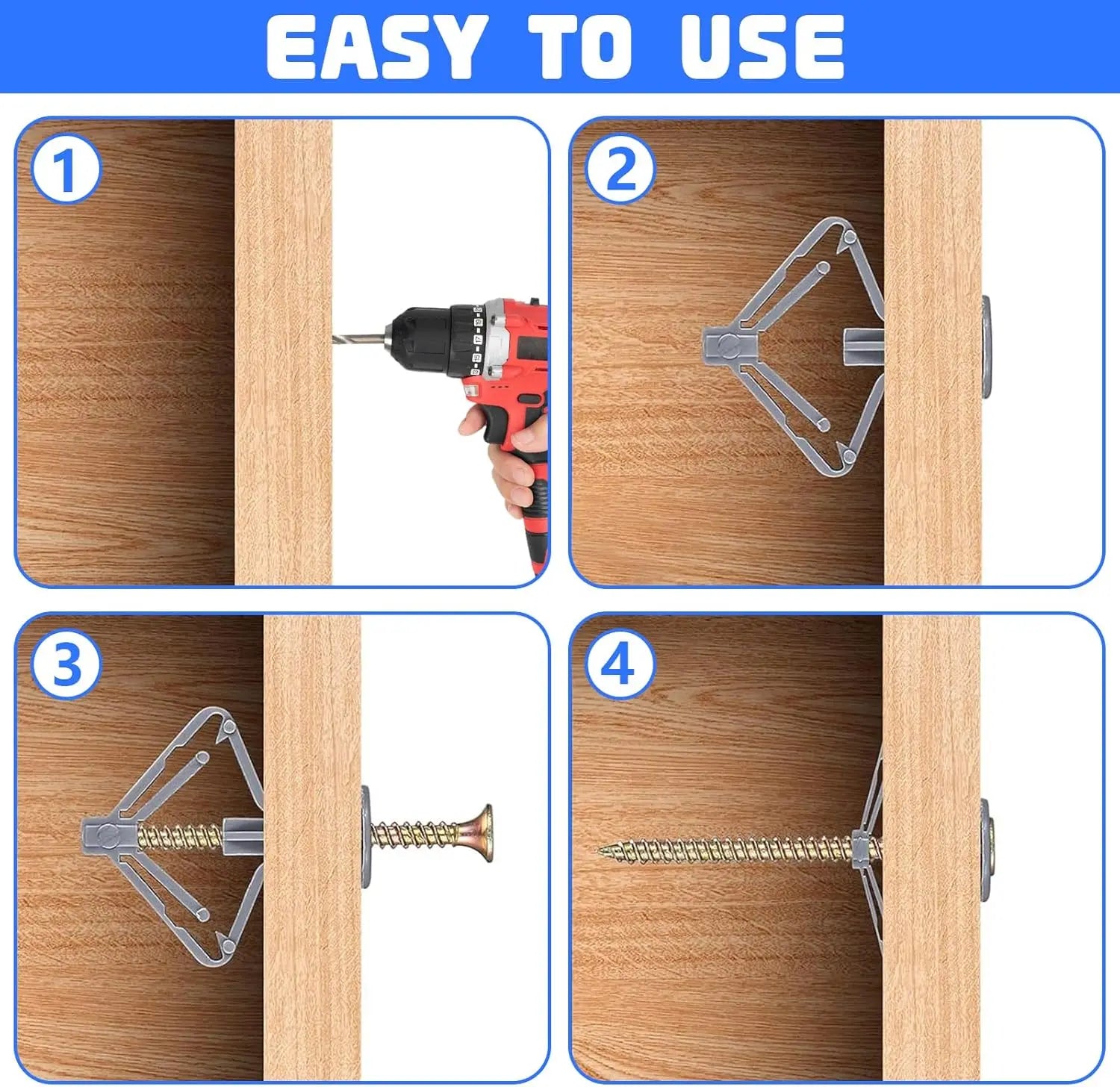 EASY TO USE

1

2

3

4