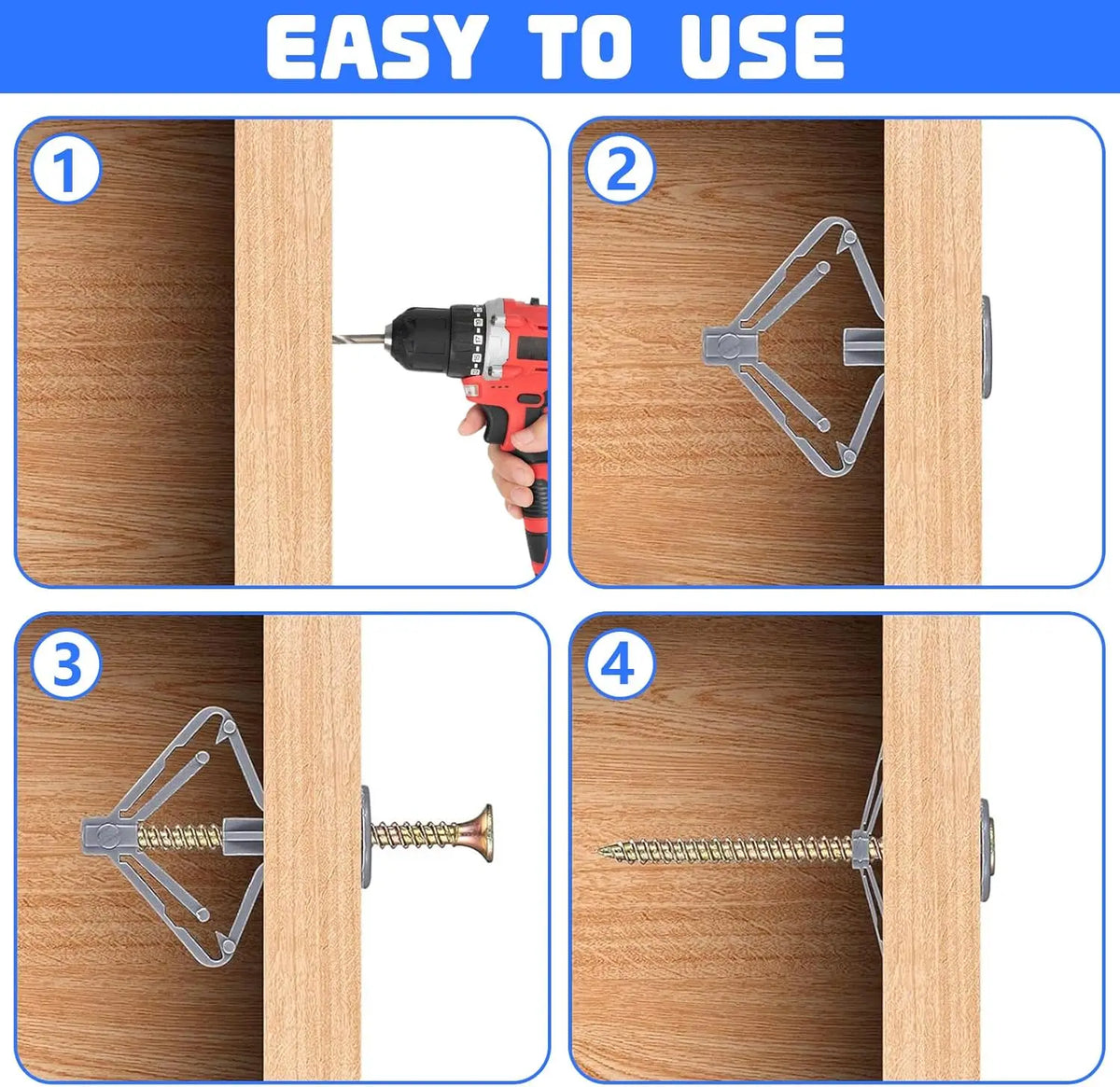 EASY TO USE

1

2

3

4