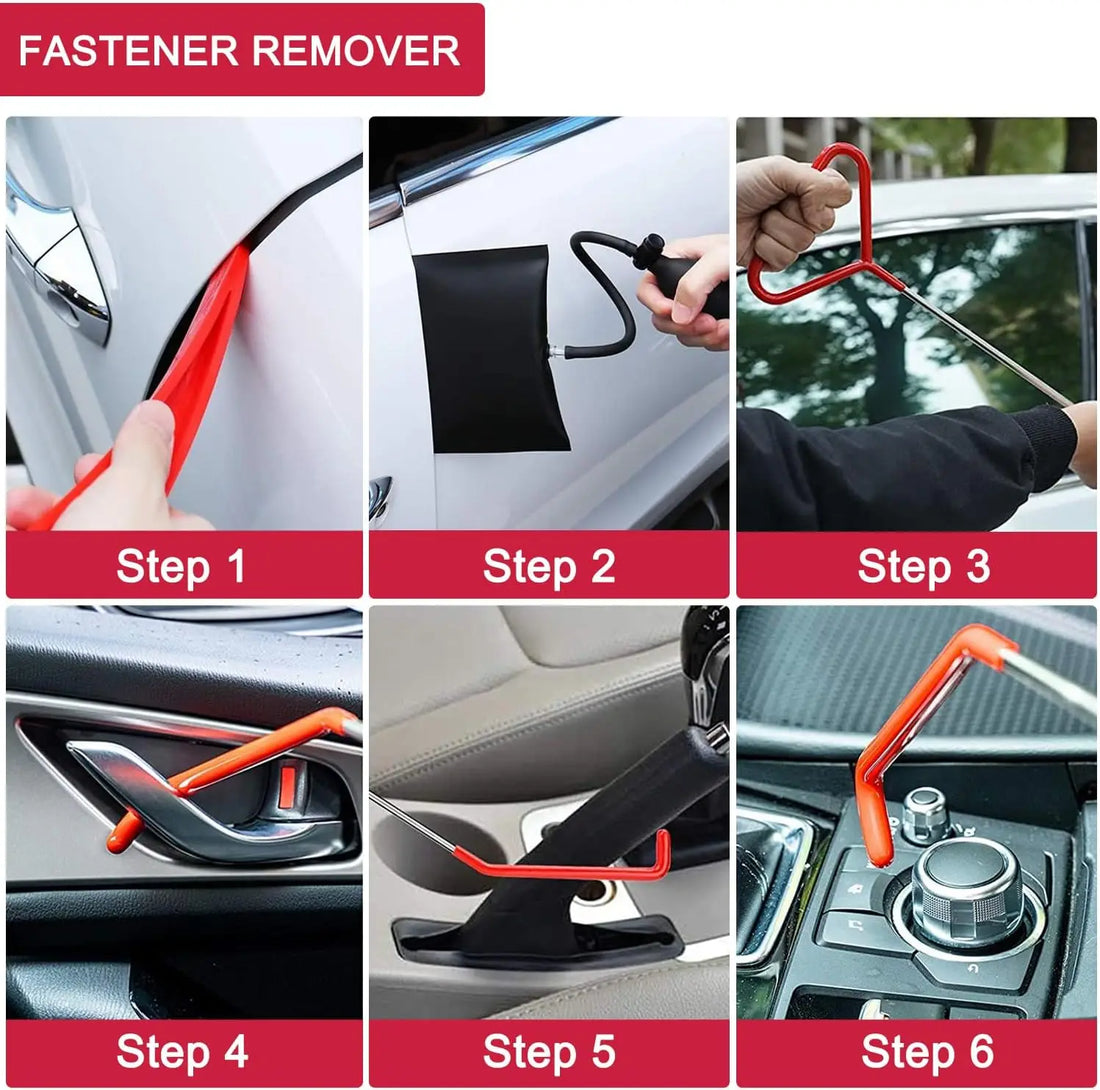 FASTENER REMOVER

Step 1

Step 2

Step 3

Step 4

Step 5

Step 6